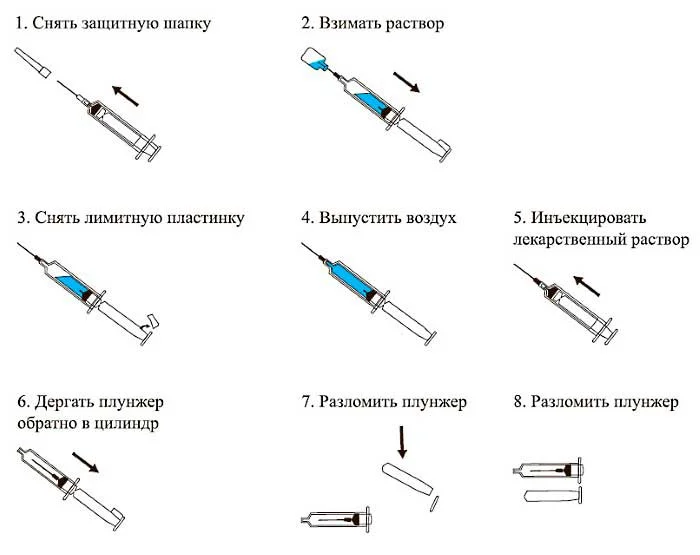 1. Снять защитную шапку

2. Взимать раствор

3. Снять лимитную пластинку

4. Выпустить воздух

5. Инъекцировать лекарственный раствор

6. Дергать плунжер обратно в цилиндр

7. Разломить плунжер

8. Разломить плунжер